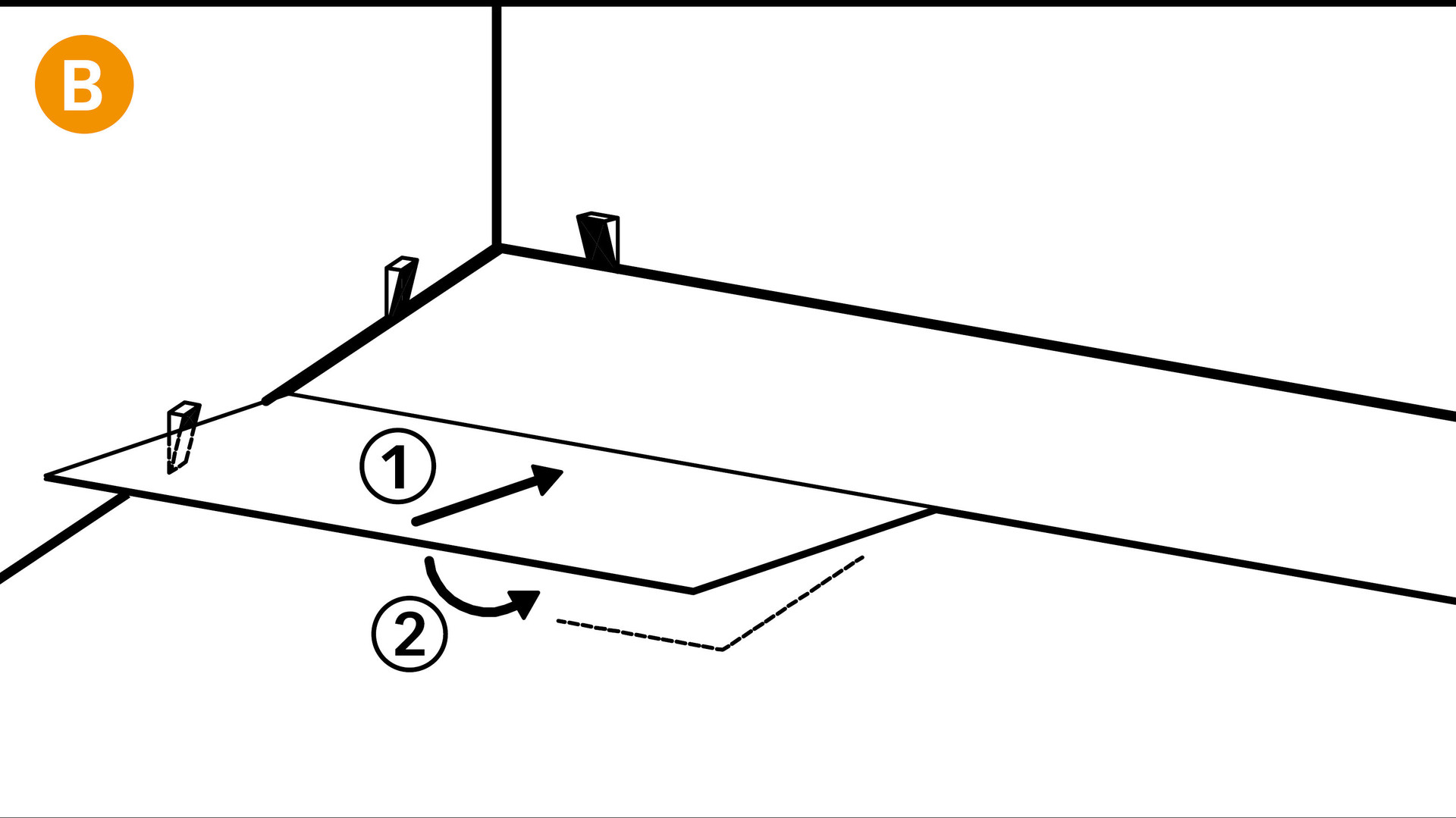 B

1

2