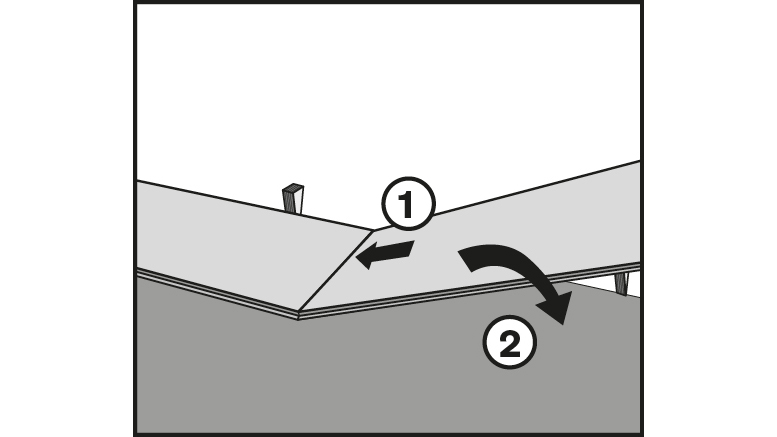 1
2