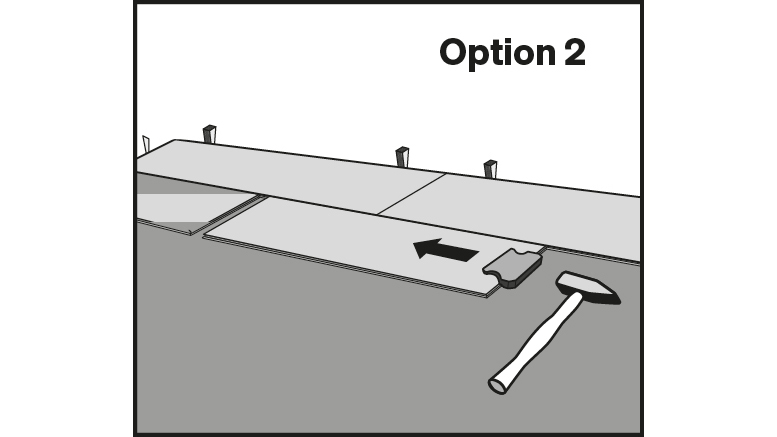 Option 2