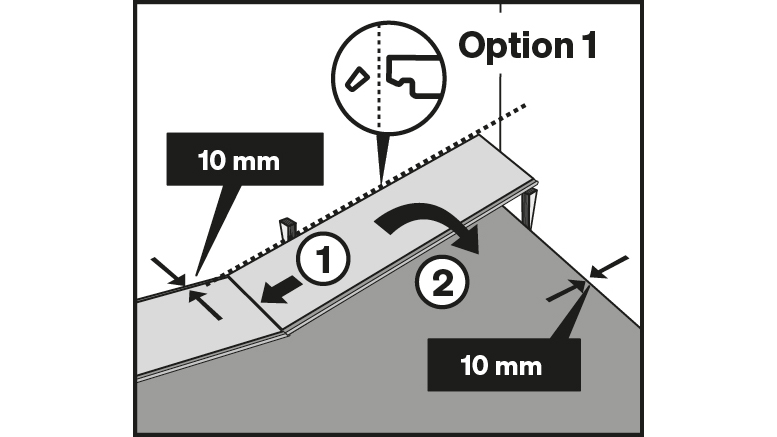 Option 1

10 mm

1

2

10 mm