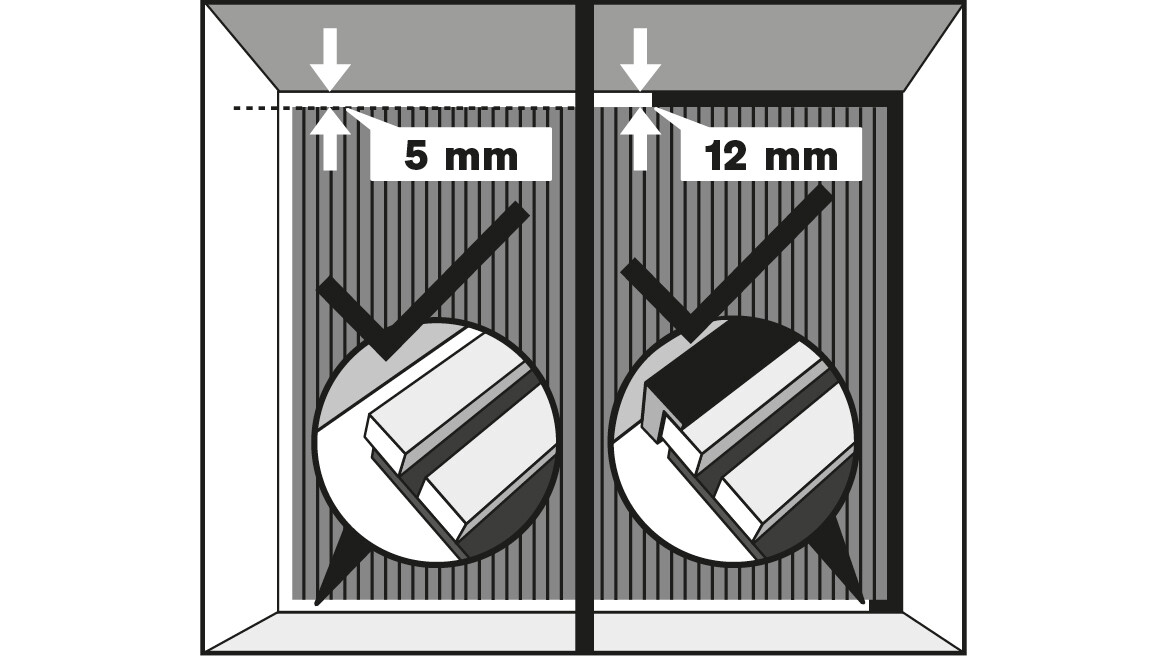 5 mm

12 mm