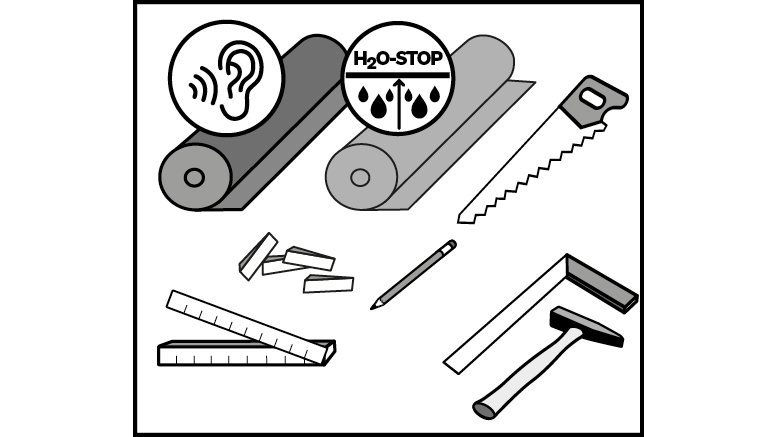 $H_2O$-STOP