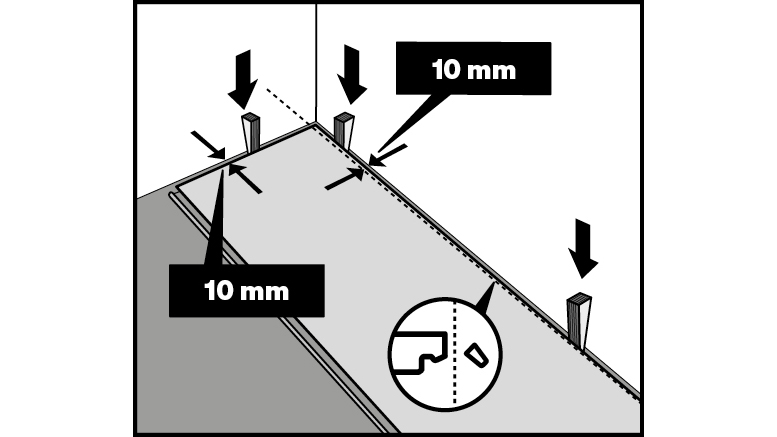 10 mm

10 mm