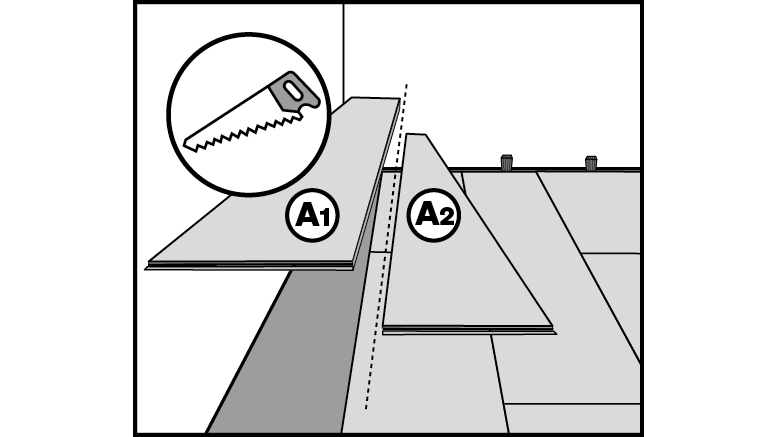 A1
A2