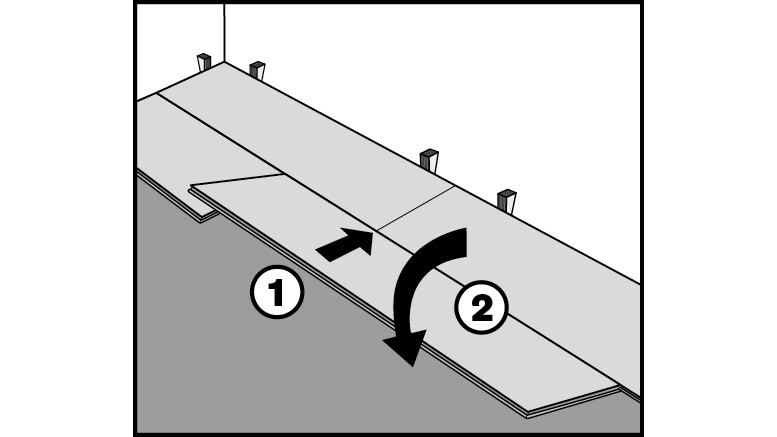 1
2